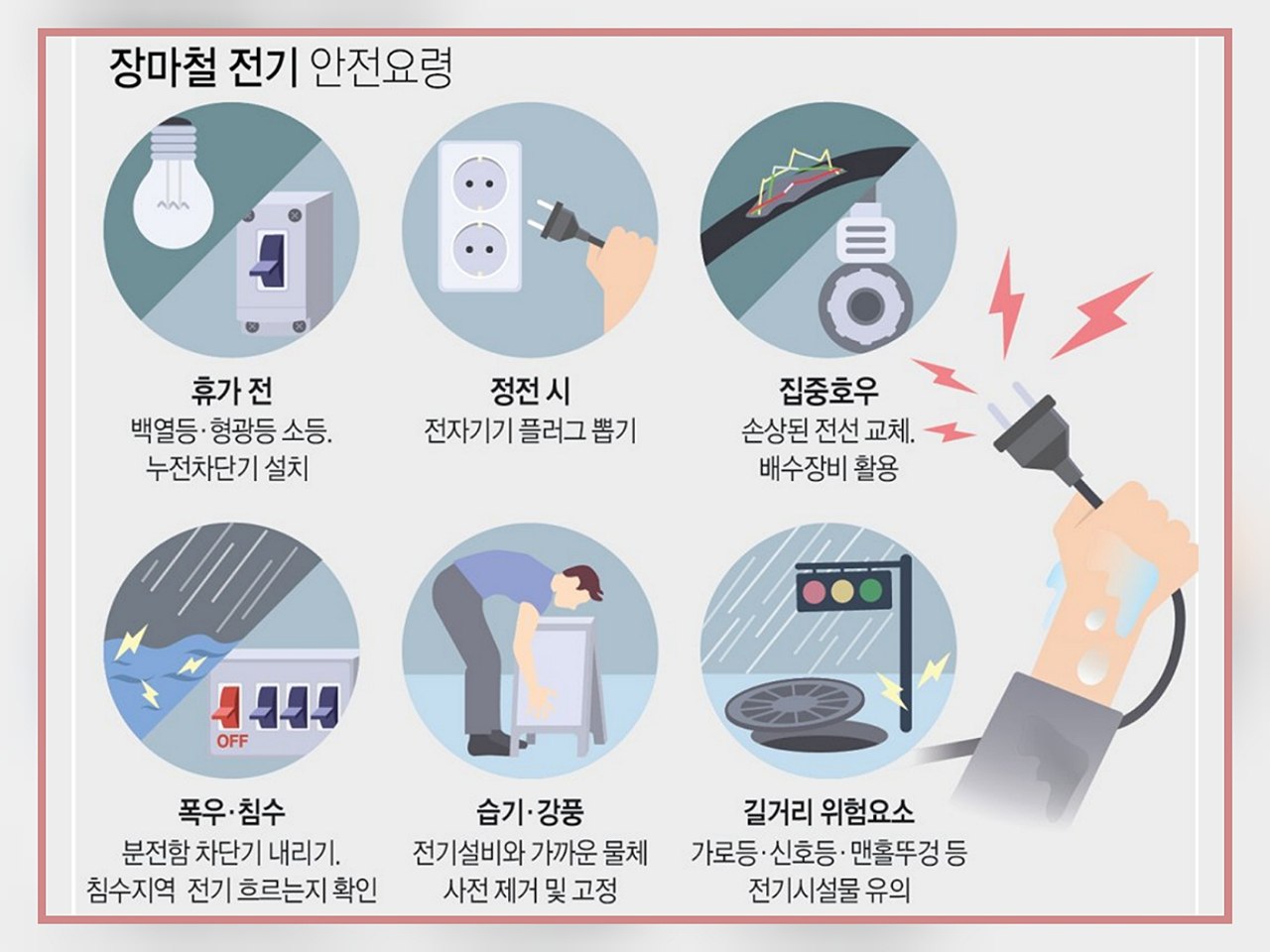 장마철 전기 안전요령

휴가 전
백열등·형광등 소등.
누전차단기 설치

정전 시
전자기기 플러그 뽑기

집중호우
손상된 전선 교체.
배수장비 활용

OFF

폭우·침수
분전함 차단기 내리기.
침수지역 전기 흐르는지 확인

습기·강풍
전기설비와 가까운 물체
사전 제거 및 고정

길거리 위험요소
가로등·신호등·맨홀뚜껑 등
전기시설물 유의